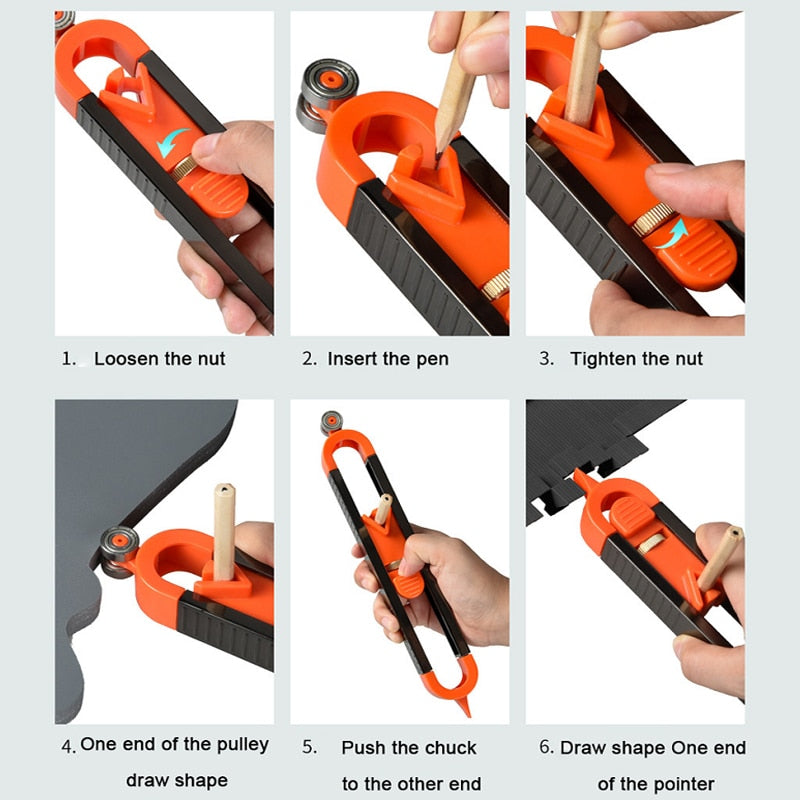 1. Loosen the nut

2. Insert the pen

3. Tighten the nut

4. One end of the pulley draw shape

5. Push the chuck to the other end

6. Draw shape One end of the pointer